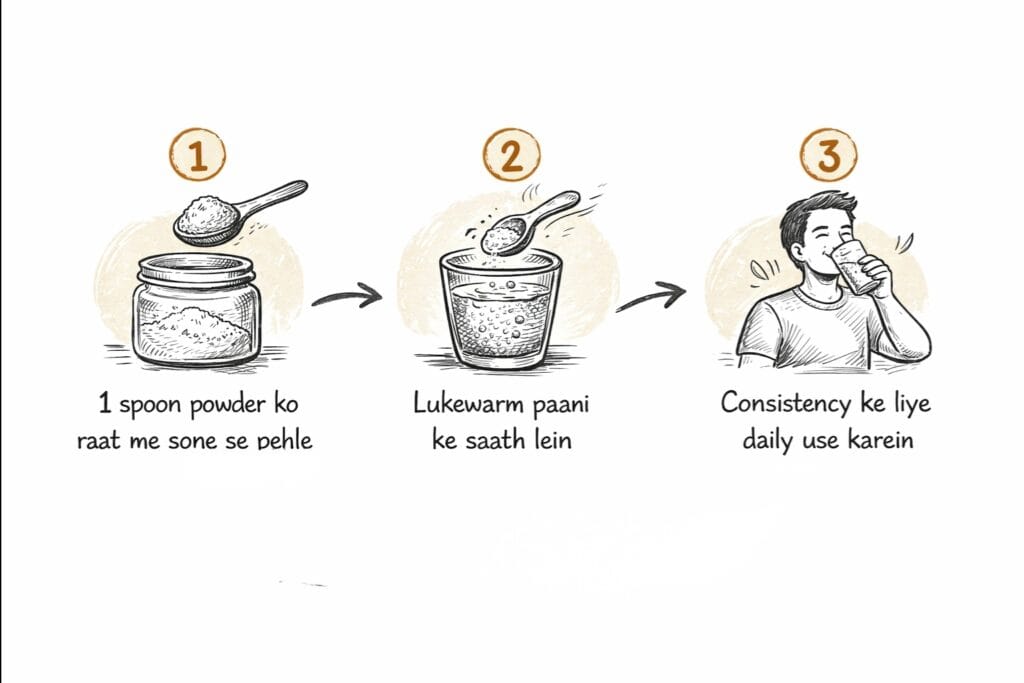 1

1 spoon powder ko raat me sone se pehle

2

Lukewarm paani ke saath lein

3

Consistency ke liye daily use karein