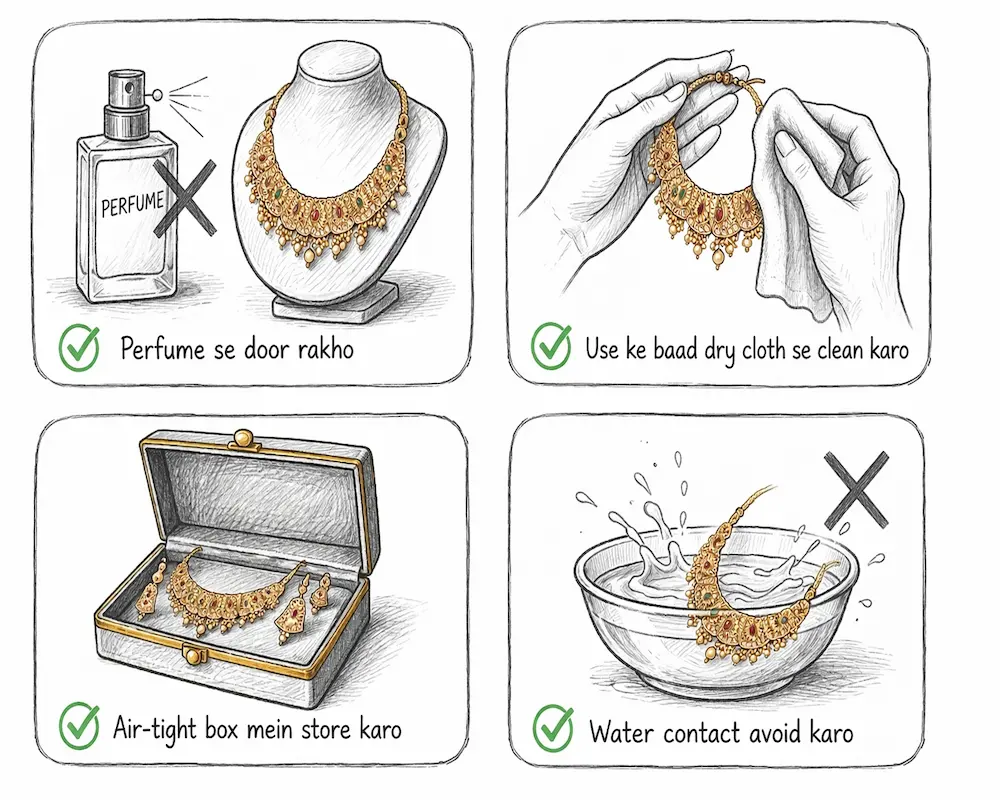 PERFUME

Perfume se door rakho

Use ke baad dry cloth se clean karo

Air-tight box mein store karo

Water contact avoid karo